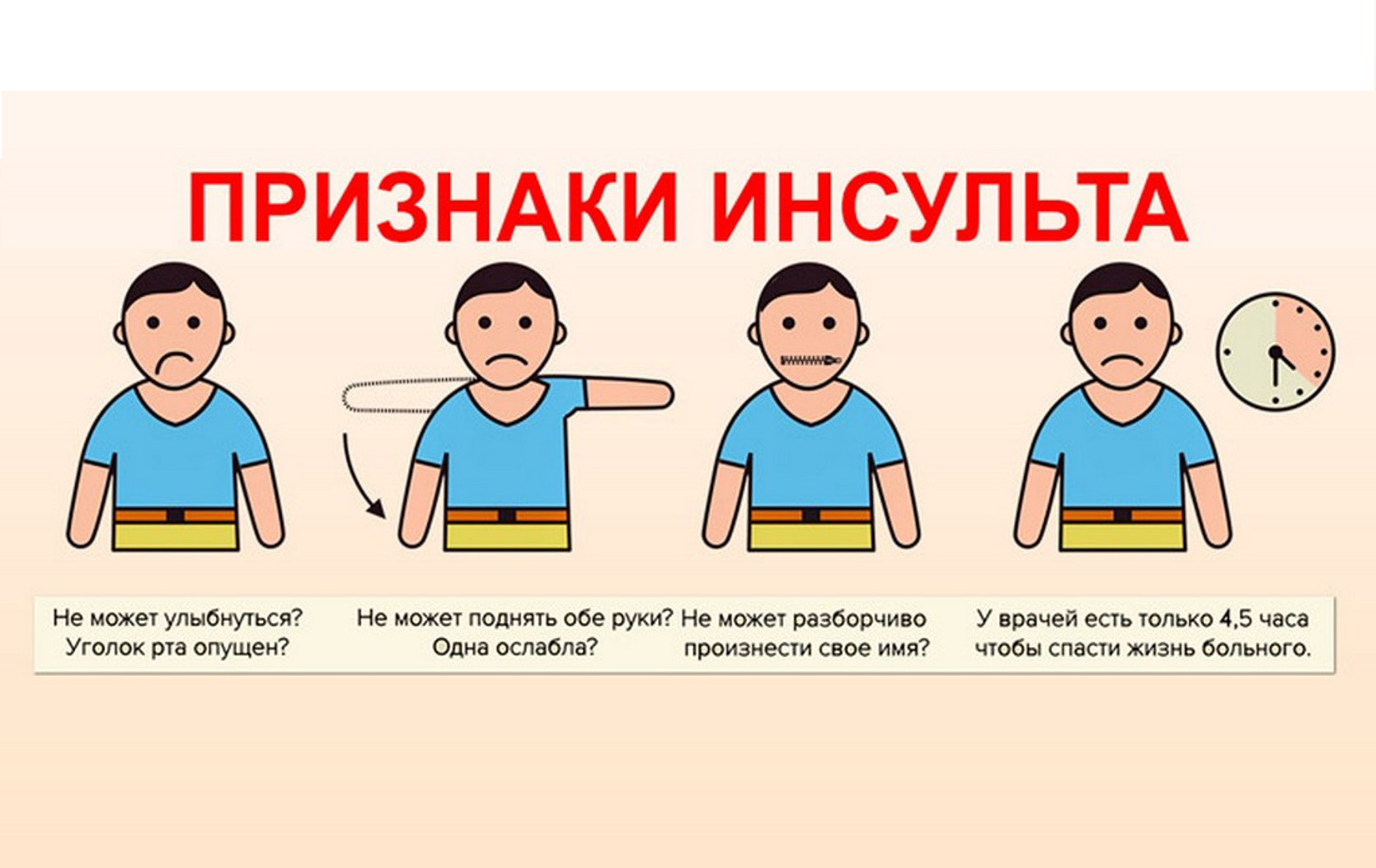 ПРИЗНАКИ ИНСУЛЬТА

Не может улыбнуться? Уголок рта опущен?

Не может поднять обе руки? Одна ослабла?

Не может разборчиво произнести свое имя?

У врачей есть только 4,5 часа чтобы спасти жизнь больного.