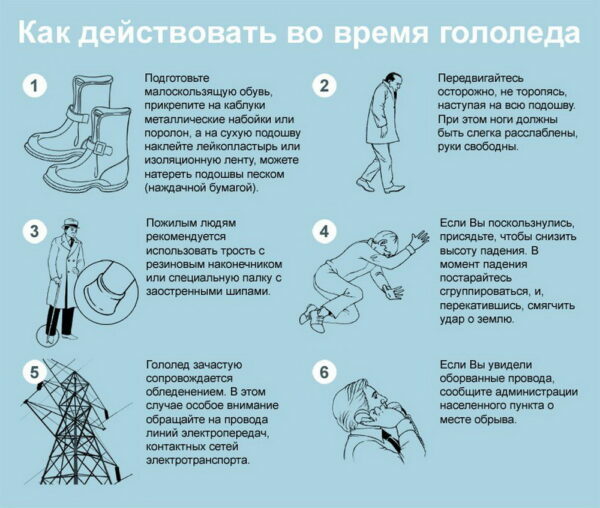 Как действовать во время гололеда

1

Подготовьте малоскользящую обувь, прикрепите на каблуки металлические набойки или поролон, а на сухую подошву наклейте лейкопластырь или изоляционную ленту, можете натереть подошвы песком (наждачной бумагой).

2

Передвигайтесь осторожно, не торопясь, наступая на всю подошву. При этом ноги должны быть слегка расслаблены, руки свободны.

3

Пожилым людям рекомендуется использовать трость с резиновым наконечником или специальную палку с заостренными шипами.

4

Если Вы поскользнулись, присядьте, чтобы снизить высоту падения. В момент падения постарайтесь сгруппироваться, и, перекатившись, смягчить удар о землю.

5

Гололед зачастую сопровождается обледенением. В этом случае особое внимание обращайте на провода линий электропередач, контактных сетей электротранспорта.

6

Если Вы увидели оборванные провода, сообщите администрации населенного пункта о месте обрыва.